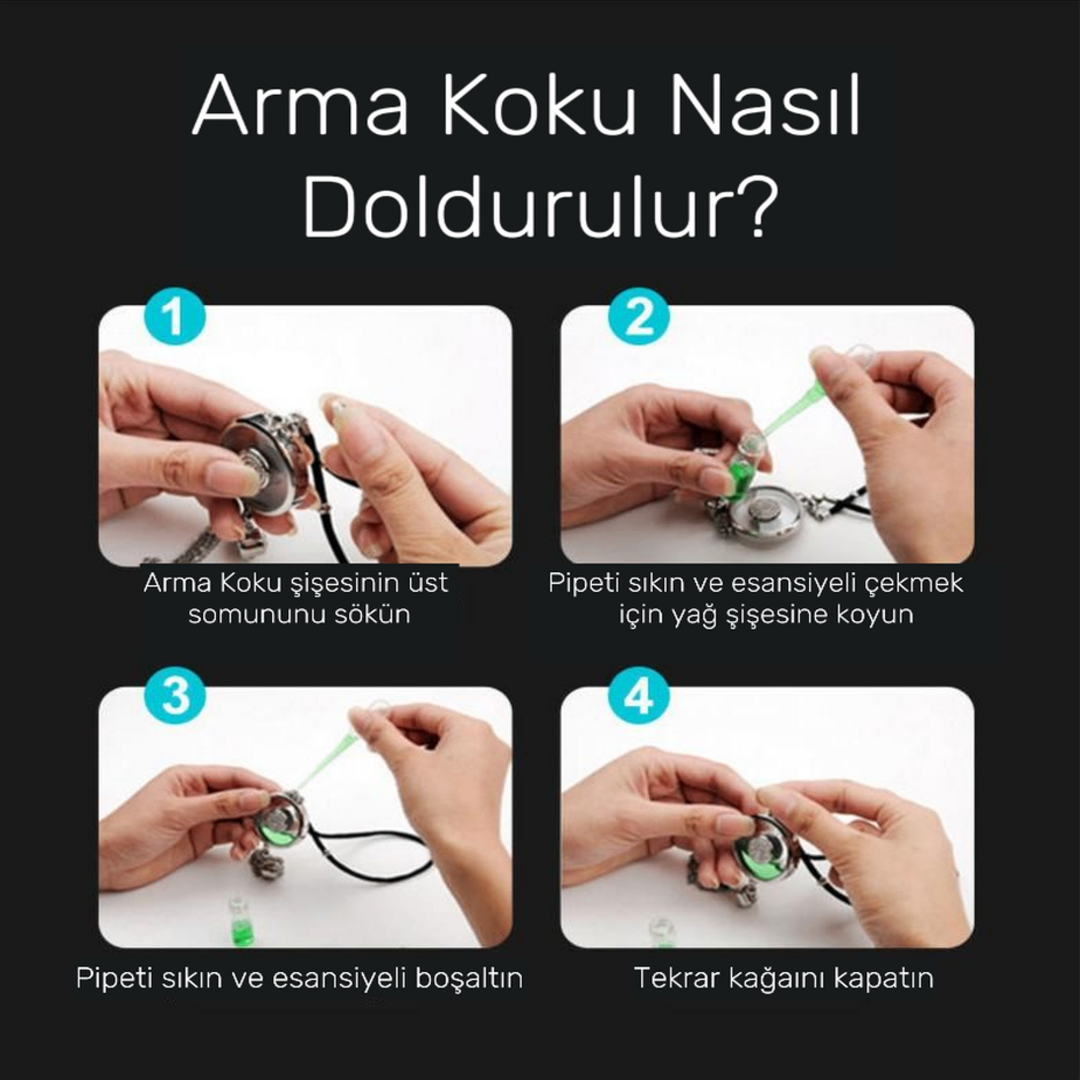 Arma Koku Nasıl Doldurulur?

1

Arma Koku şişesinin üst somununu sökün

2

Pipeti sıkın ve esansiyeli çekmek için yağ şişesine koyun

3

Pipeti sıkın ve esansiyeli boşaltın

4

Tekrar kağaını kapatın