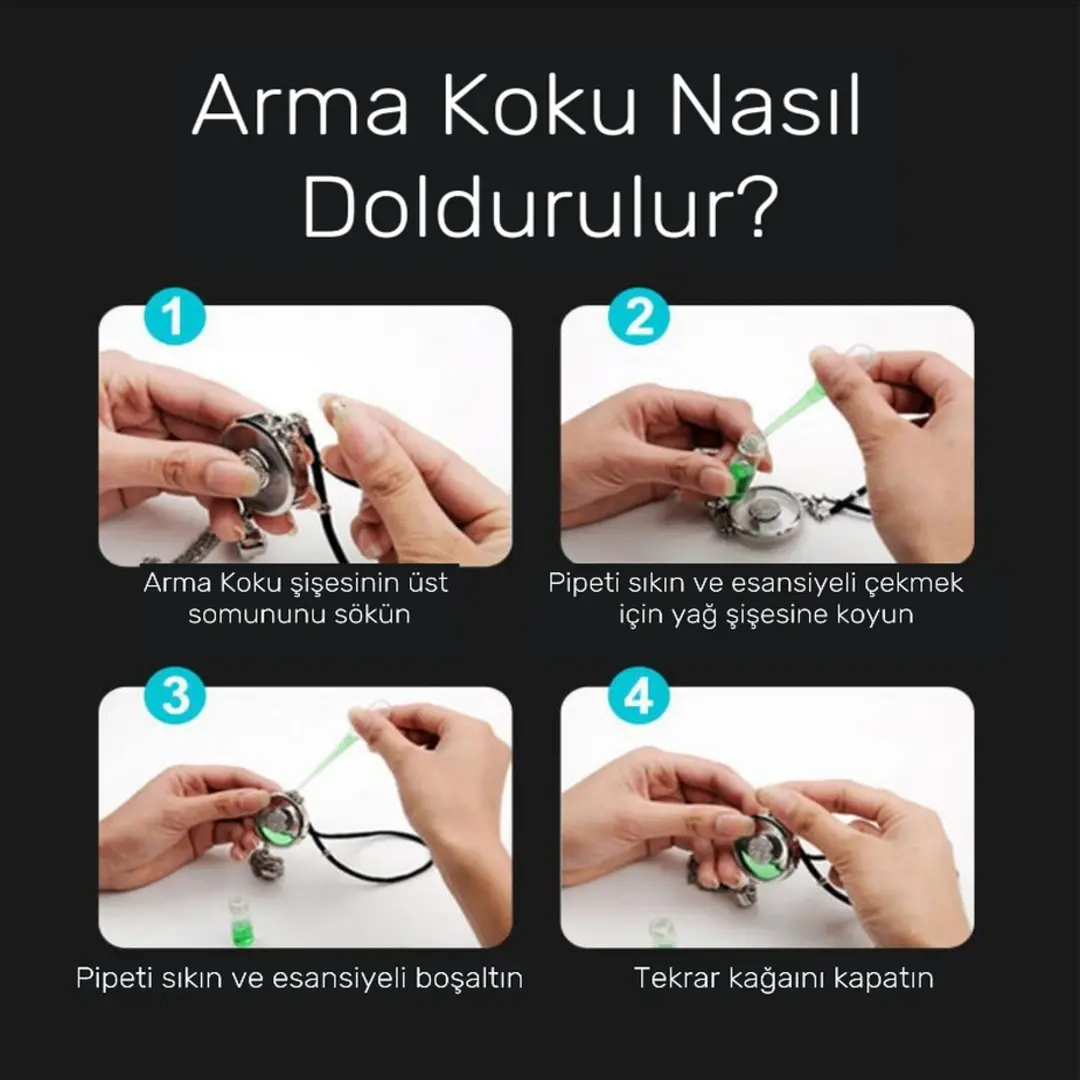 Arma Koku Nasıl Doldurulur?

1

Arma Koku şişesinin üst somununu sökün

2

Pipeti sıkın ve esansiyeli çekmek için yağ şişesine koyun

3

Pipeti sıkın ve esansiyeli boşaltın

4

Tekrar kağaını kapatın