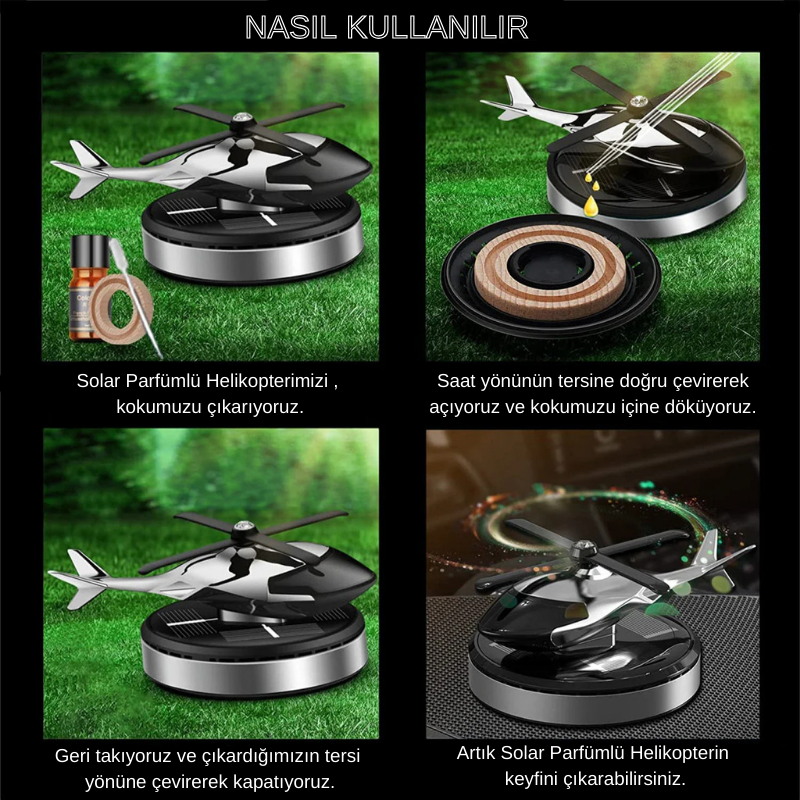 NASIL KULLANILIR

Solar Parfümlü Helikopterimizi , kokumuzu çıkarıyoruz.

Saat yönünün tersine doğru çevirerek açıyoruz ve kokumuzu içine döküyoruz.

Geri takıyoruz ve çıkardığımızın tersi yönüne çevirerek kapatıyoruz.

Artık Solar Parfümlü Helikopterin keyfini çıkarabilirsiniz.